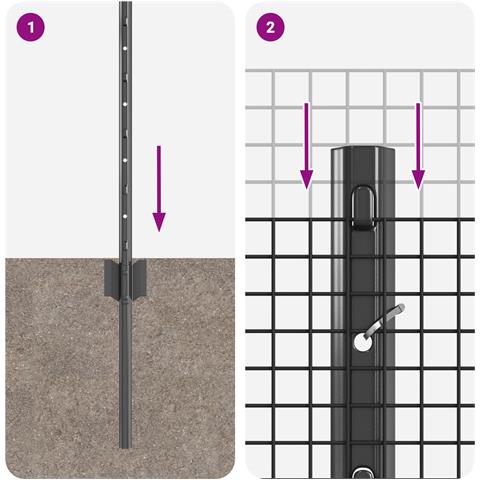 1

2