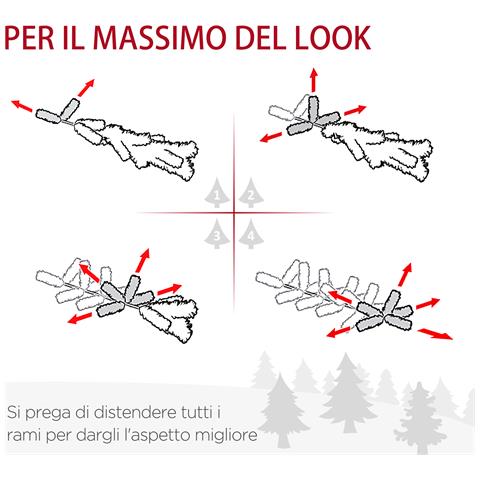 PER IL MASSIMO DEL LOOK

1 2
3 4

Si prega di distendere tutti i rami per dargli l'aspetto migliore