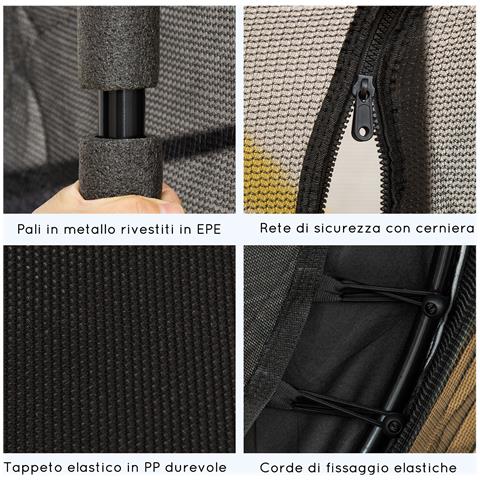 Pali in metallo rivestiti in EPE

Rete di sicurezza con cerniera

Tappeto elastico in PP durevole

Corde di fissaggio elastiche