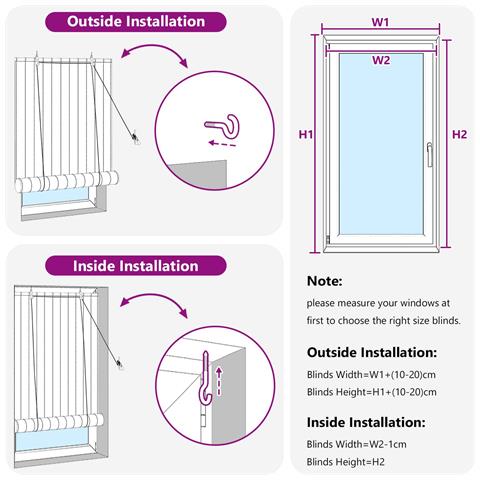 Outside Installation

Inside Installation

W1

W2

H1

H2

Note:

please measure your windows at first to choose the right size blinds.

Outside Installation:

Blinds Width=W1+(10-20)cm

Blinds Height=H1+(10-20)cm

Inside Installation:

Blinds Width=W2-1cm

Blinds Height=H2