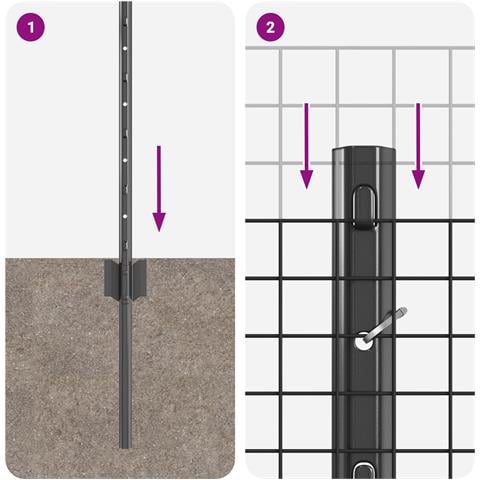 1

2