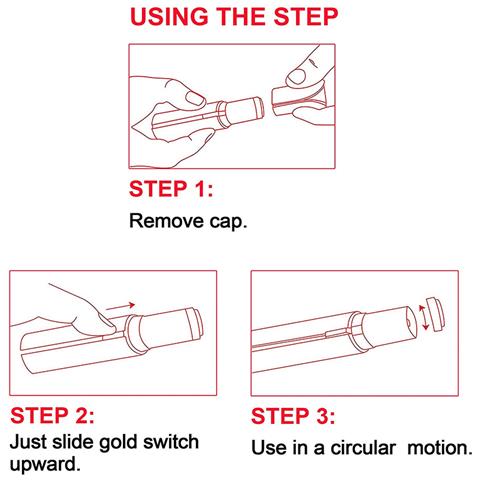 USING THE STEP

STEP 1:

Remove cap.

STEP 2:

Just slide gold switch upward.

STEP 3:

Use in a circular motion.