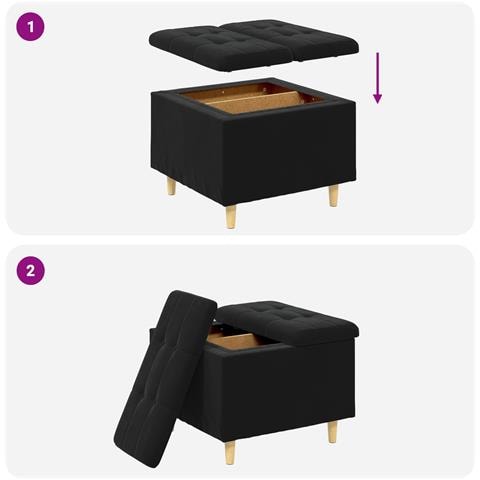 1

2