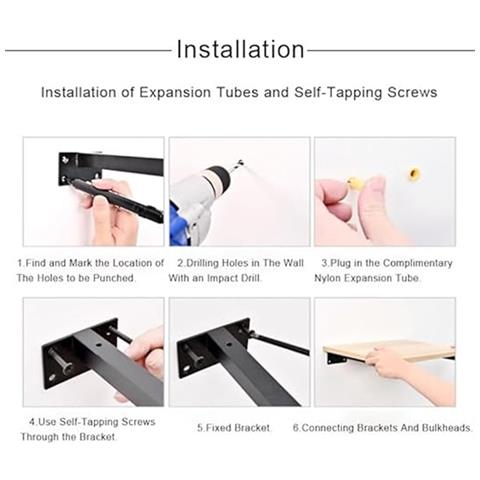 Installation

Installation of Expansion Tubes and Self-Tapping Screws

1.Find and Mark the Location of The Holes to be Punched.

2.Drilling Holes in The Wall With an Impact Drill.

3.Plug in the Complimentary Nylon Expansion Tube.

4.Use Self-Tapping Screws Through the Bracket.

5.Fixed Bracket.

6.Connecting Brackets And Bulkheads.