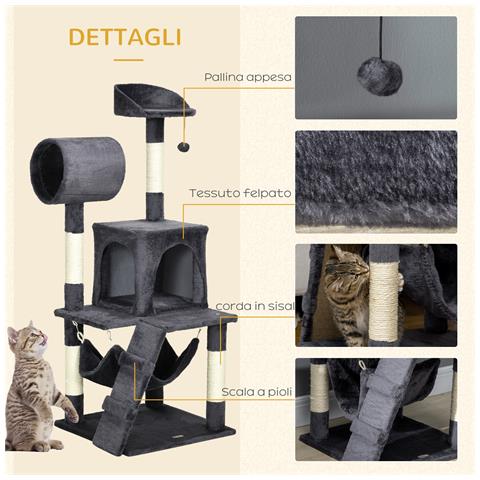 DETTAGLI

Pallina appesa

Tessuto felpato

corda in sisal

Scala a pioli