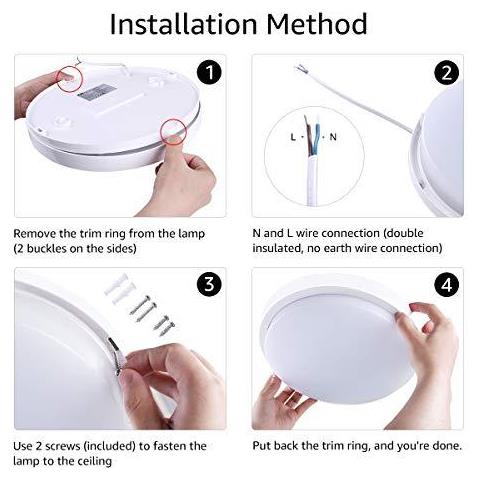 Installation Method

1

Remove the trim ring from the lamp (2 buckles on the sides)

2

L N

N and L wire connection (double insulated, no earth wire connection)

3

Use 2 screws (included) to fasten the lamp to the ceiling

4

Put back the trim ring, and you're done.