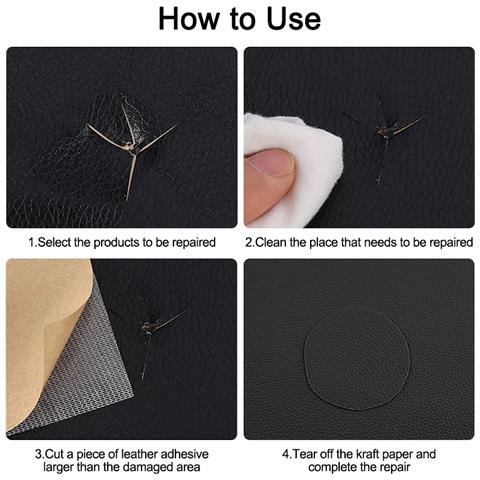 How to Use

1.Select the products to be repaired

2.Clean the place that needs to be repaired

3.Cut a piece of leather adhesive larger than the damaged area

4.Tear off the kraft paper and complete the repair