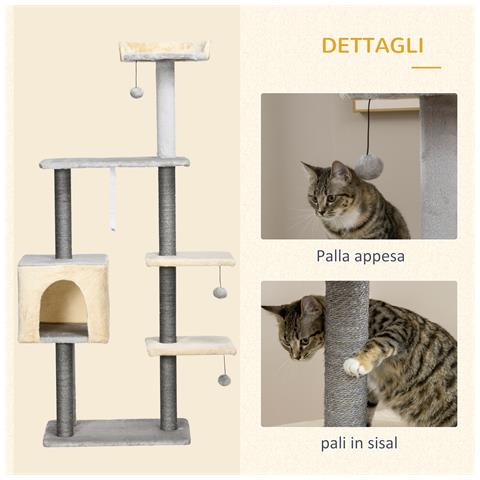 DETTAGLI

Palla appesa

pali in sisal