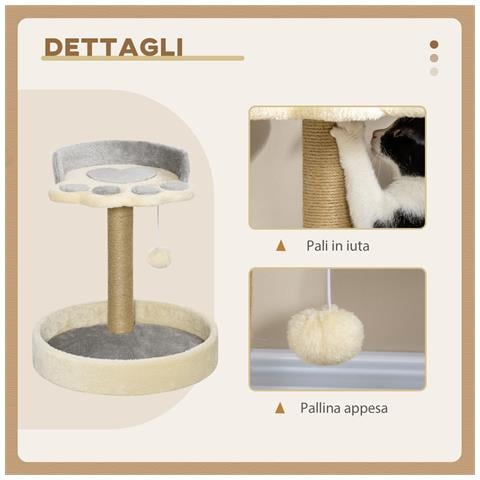 DETTAGLI

Pali in iuta

Pallina appesa