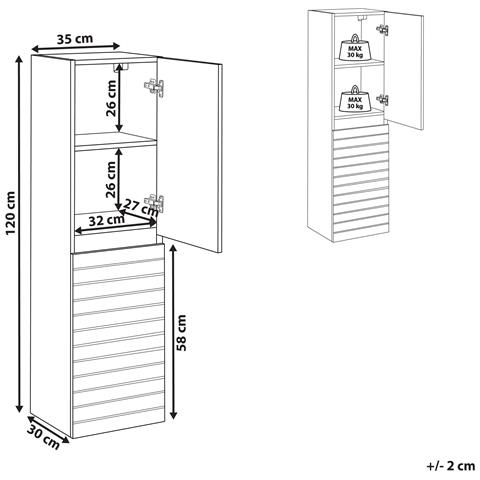 35 cm
120 cm
26 cm
26 cm
27 cm
32 cm
58 cm
30 cm
MAX
30 kg
MAX
30 kg
+/- 2 cm