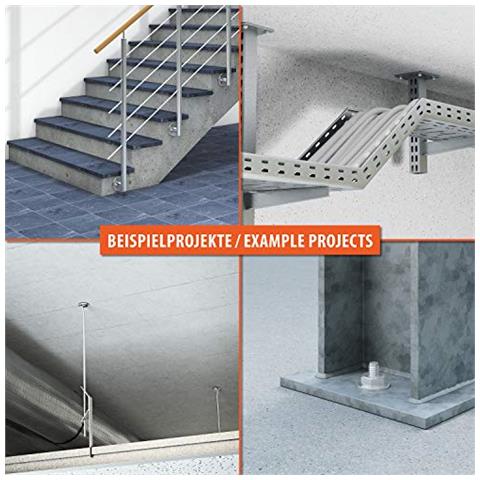 BEISPIELPROJEKTE / EXAMPLE PROJECTS