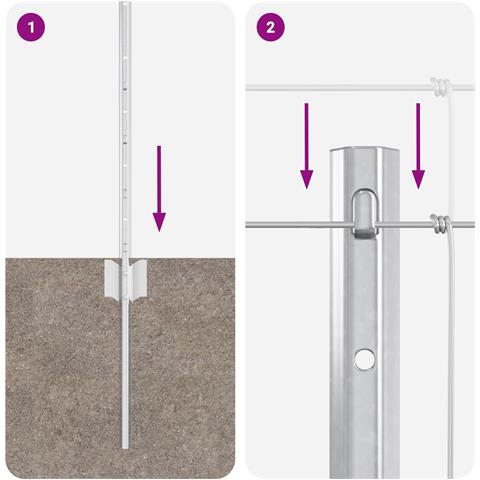 1

2