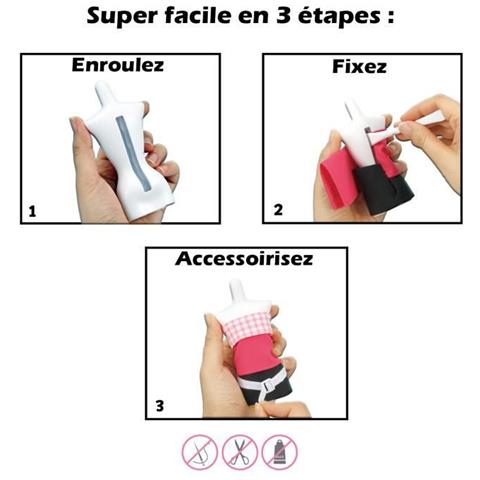 Super facile en 3 étapes :

Enroulez

1

Fixez

2

Accessoirisez

3