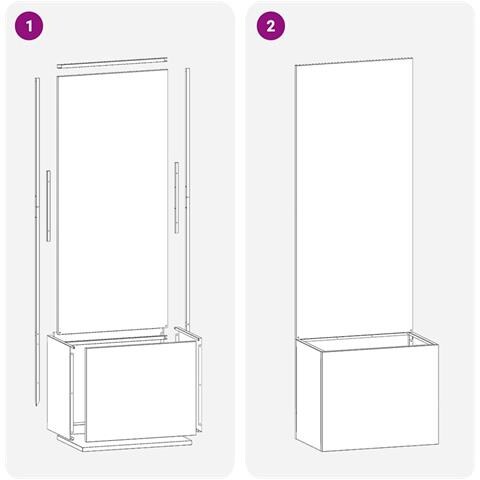 1

2