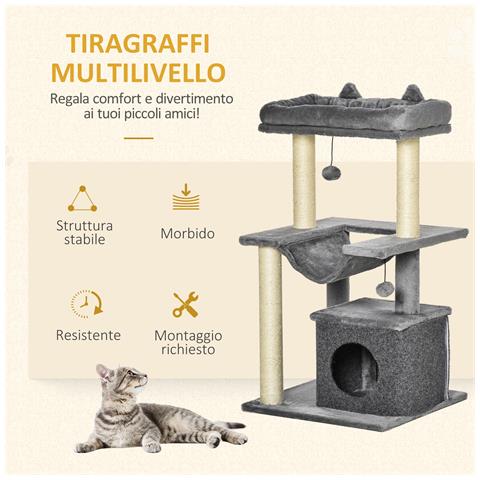 TIRAGRAFFI MULTILIVELLO

Regala comfort e divertimento ai tuoi piccoli amici!

Struttura stabile

Morbido

Resistente

Montaggio richiesto