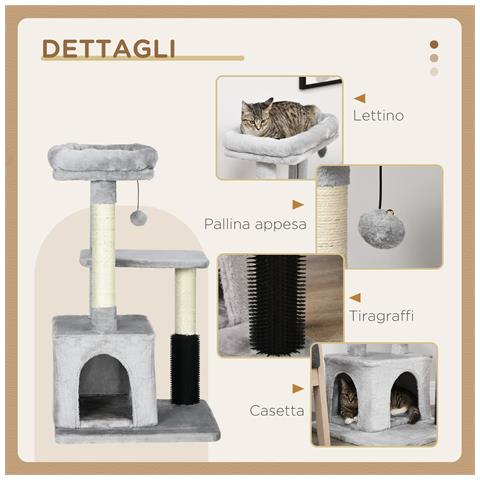 DETTAGLI

Lettino

Pallina appesa

Tiragraffi

Casetta