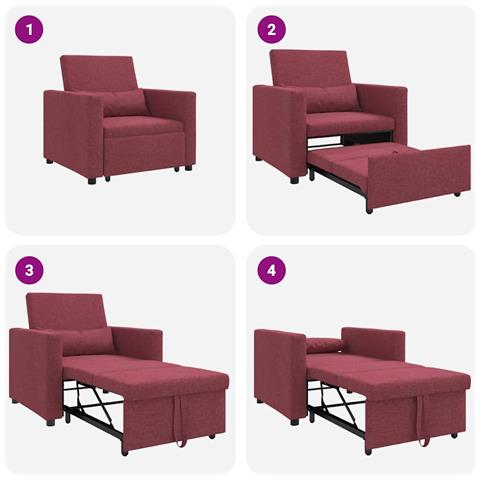 1

2

3

4