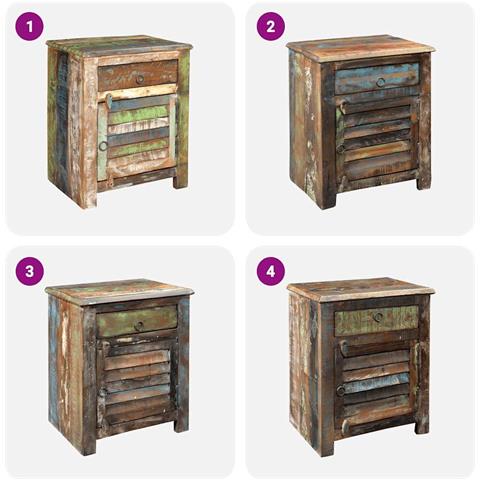 1

2

3

4