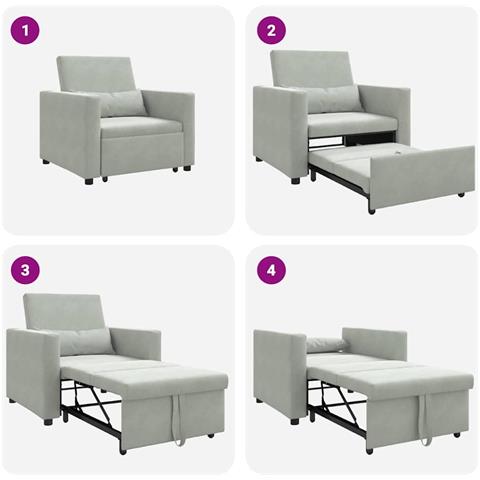 1

2

3

4