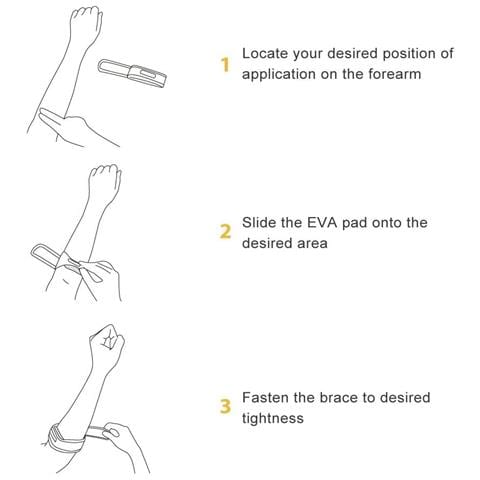 1 Locate your desired position of application on the forearm

2 Slide the EVA pad onto the desired area

3 Fasten the brace to desired tightness