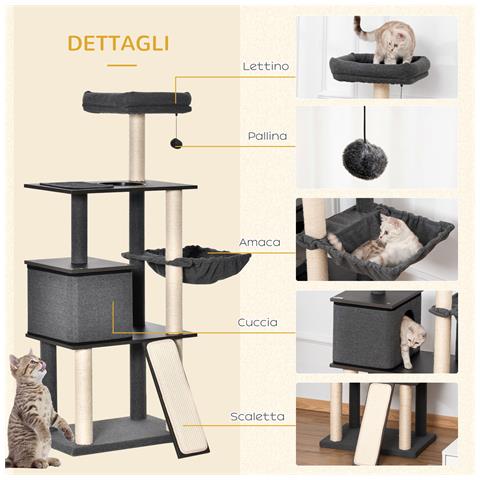 DETTAGLI

Lettino

Pallina

Amaca

Cuccia

Scaletta