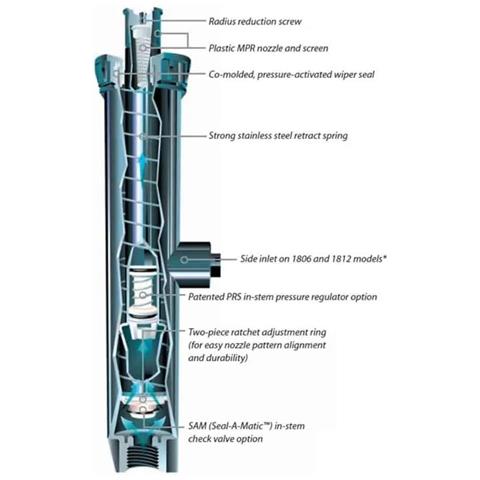 Radius reduction screw

Plastic MPR nozzle and screen

Co-molded, pressure-activated wiper seal

Strong stainless steel retract spring

Side inlet on 1806 and 1812 models*

Patented PRS in-stem pressure regulator option

Two-piece ratchet adjustment ring (for easy nozzle pattern alignment and durability)

SAM (Seal-A-Matic™) in-stem check valve option