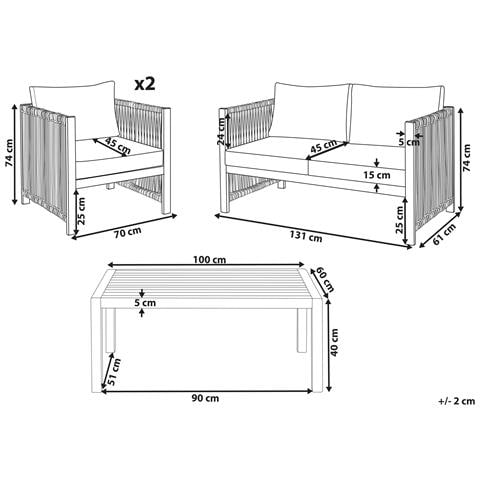 x2

74 cm

45 cm

25 cm

70 cm

24 cm

45 cm

5 cm

15 cm

74 cm

25 cm

131 cm

61 cm

100 cm

60 cm

5 cm

40 cm

51 cm

90 cm

+/- 2 cm