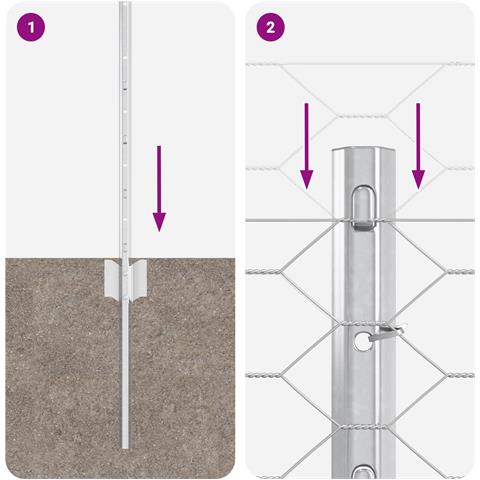 1

2