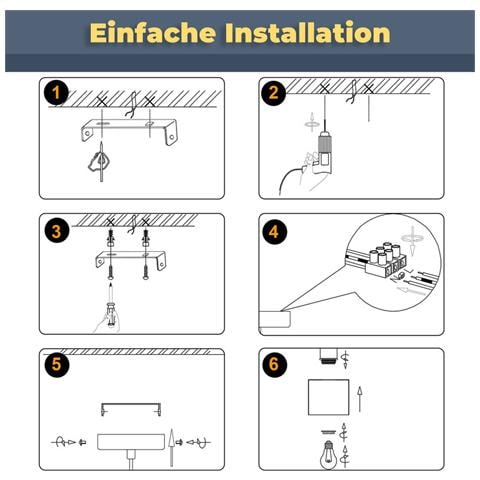 Einfache Installation

1

2

3

4

5

6