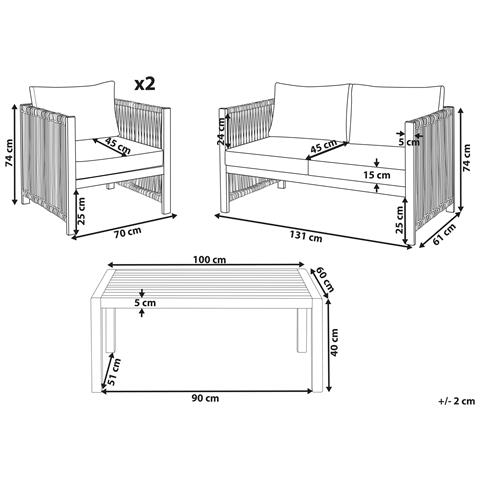 x2

74 cm

45 cm

25 cm

70 cm

24 cm

45 cm

5 cm

15 cm

74 cm

25 cm

131 cm

61 cm

100 cm

60 cm

5 cm

40 cm

51 cm

90 cm

+/- 2 cm