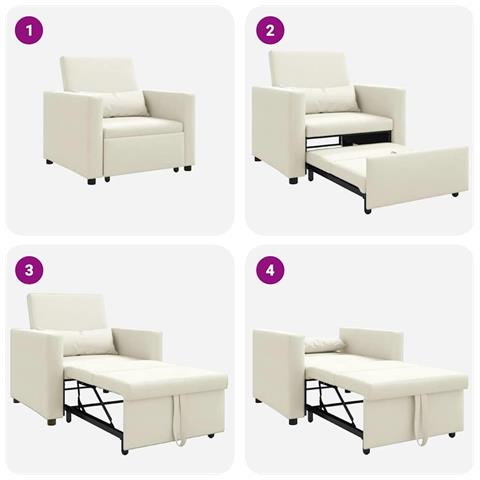 1

2

3

4