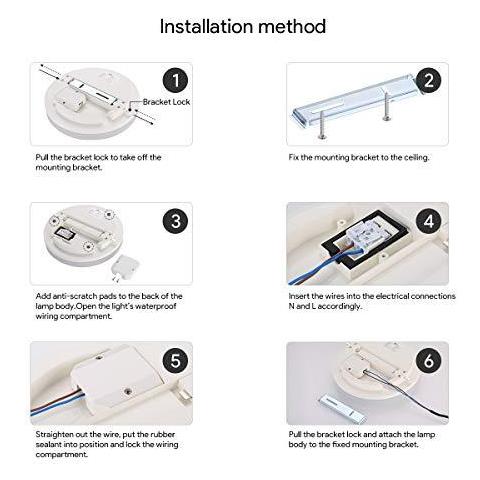 Installation method

1

Bracket Lock

Pull the bracket lock to take off the mounting bracket.

2

Fix the mounting bracket to the ceiling.

3

Add anti-scratch pads to the back of the lamp body.Open the light's waterproof wiring compartment.

4

Insert the wires into the electrical connections N and L accordingly.

5

Straighten out the wire, put the rubber sealant into position and lock the wiring compartment.

6

Pull the bracket lock and attach the lamp body to the fixed mounting bracket.