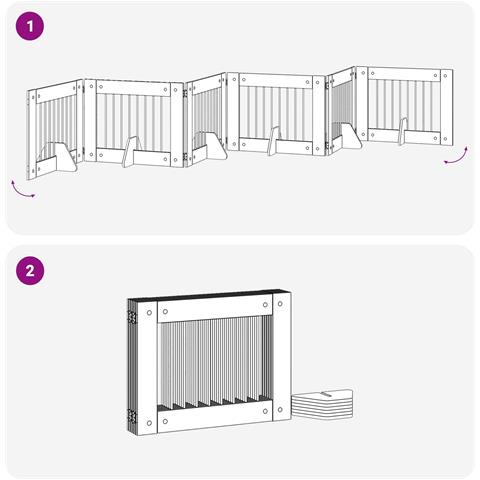 1

2