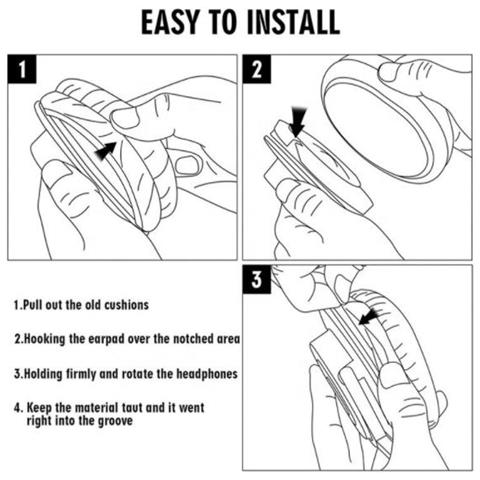 EASY TO INSTALL

1

2

3

1.Pull out the old cushions

2.Hooking the earpad over the notched area

3.Holding firmly and rotate the headphones

4. Keep the material taut and it went right into the groove