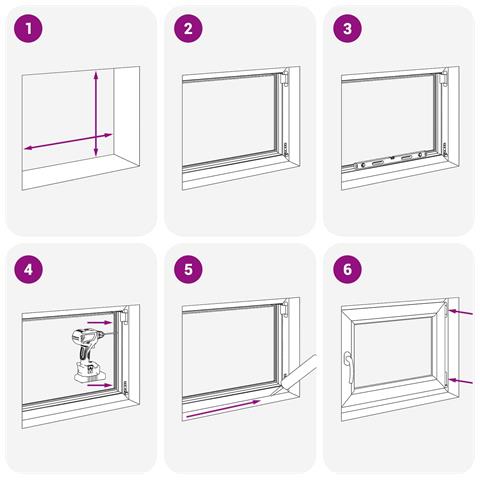 1

2

3

4

5

6