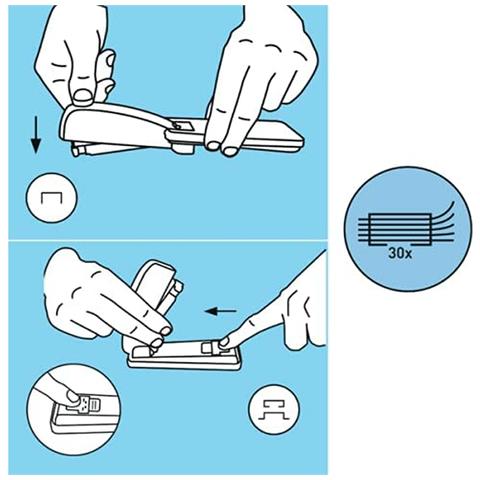 30x