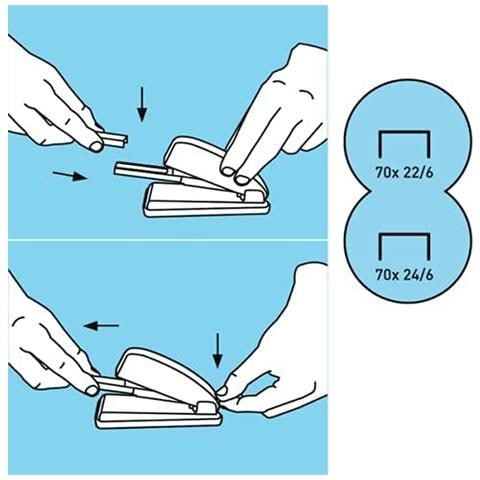 70x 22/6

70x 24/6