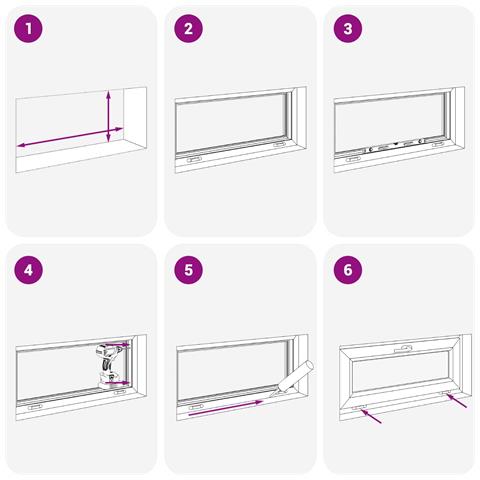 1

2

3

4

5

6