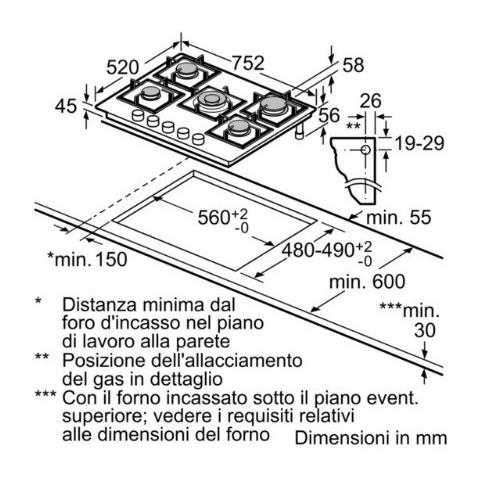 520
752
58
45
26
56
**
19-29
$560^{+2}_{-0}$
min. 55
$480\text{-}490^{+2}_{-0}$
*min. 150
min. 600
***min. 30

* Distanza minima dal foro d'incasso nel piano di lavoro alla parete
** Posizione dell'allacciamento del gas in dettaglio
*** Con il forno incassato sotto il piano event. superiore; vedere i requisiti relativi alle dimensioni del forno

Dimensioni in mm