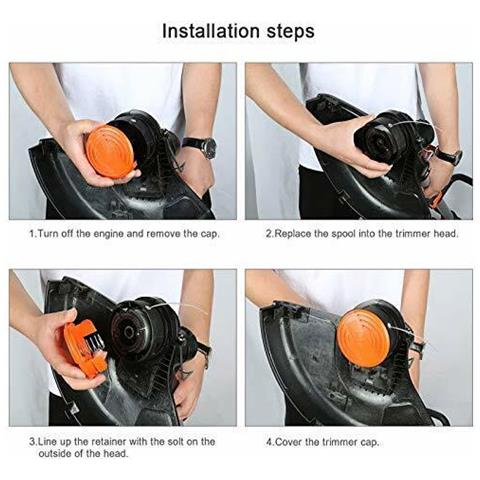 Installation steps

1.Turn off the engine and remove the cap.

2.Replace the spool into the trimmer head.

3.Line up the retainer with the solt on the outside of the head.

4.Cover the trimmer cap.