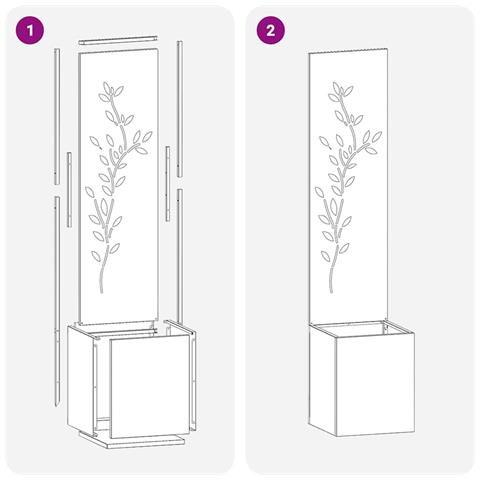 1

2