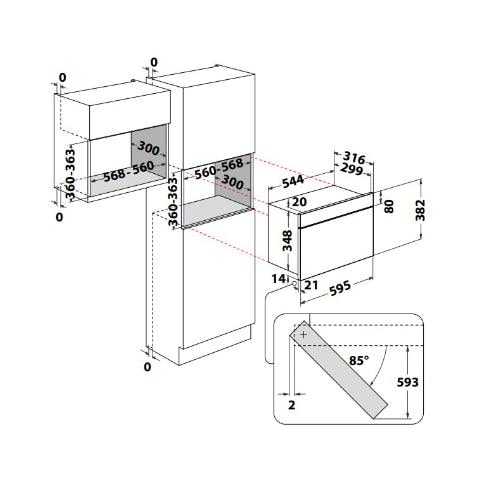 0
0
300
360-363
568-560
0
560-568
300
360-363
0
316
299
544
20
80
382
348
14
21
595
85°
593
2