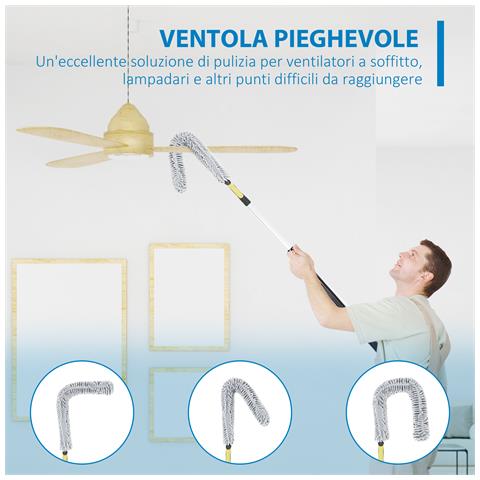 VENTOLA PIEGHEVOLE

Un'eccellente soluzione di pulizia per ventilatori a soffitto, lampadari e altri punti difficili da raggiungere