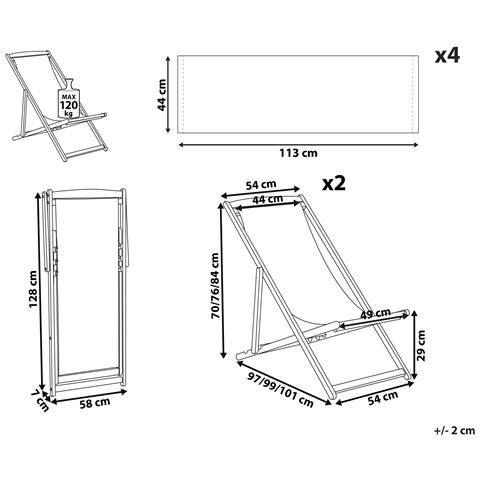 MAX
120
kg

x4

44 cm

113 cm

128 cm

7 cm

58 cm

x2

54 cm

44 cm

70/76/84 cm

49 cm

29 cm

97/99/101 cm

54 cm

+/- 2 cm