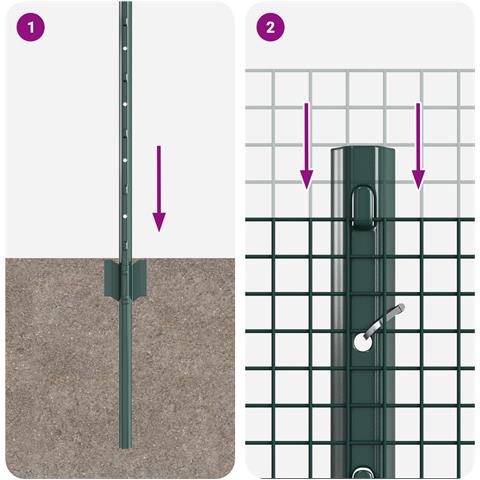 1

2