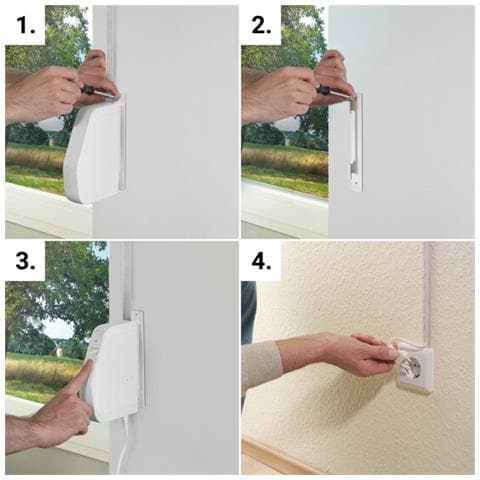 1.

2.

3.

4.