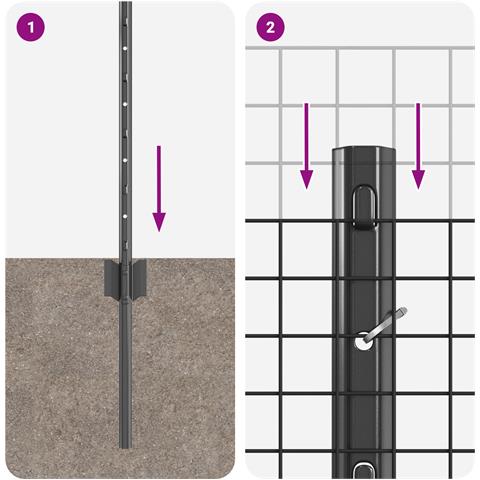 1

2