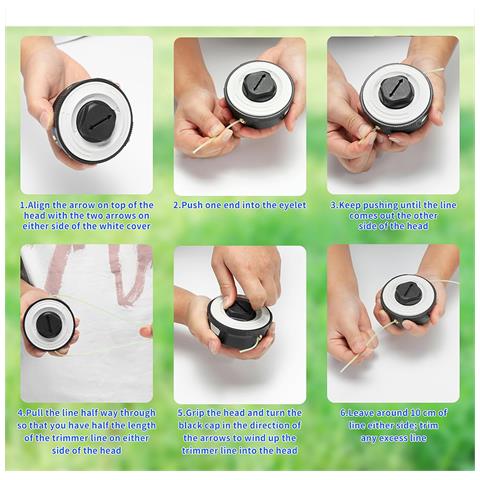 1.Align the arrow on top of the head with the two arrows on either side of the white cover

2.Push one end into the eyelet

3.Keep pushing until the line comes out the other side of the head

4.Pull the line half way through so that you have half the length of the trimmer line on either side of the head

5.Grip the head and turn the black cap in the direction of the arrows to wind up the trimmer line into the head

6.Leave around 10 cm of line either side; trim any excess line