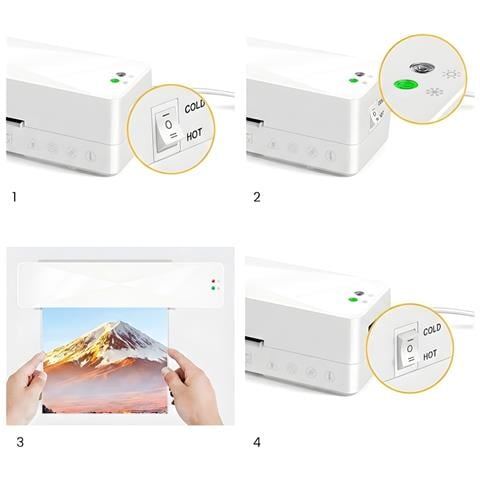 COLD
O
HOT

1

2

3

COLD
O
HOT

4