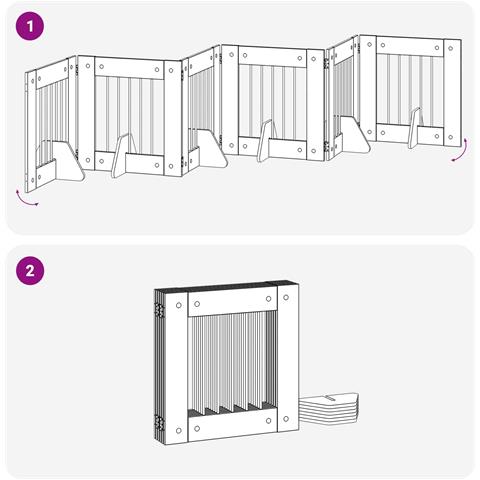 1

2